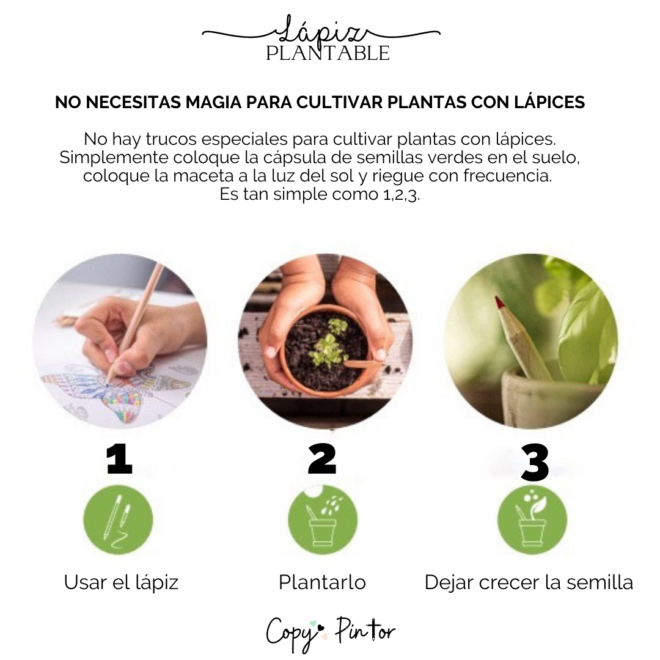 Lápiz
PLANTABLE

NO NECESITAS MAGIA PARA CULTIVAR PLANTAS CON LÁPICES

No hay trucos especiales para cultivar plantas con lápices. Simplemente coloque la cápsula de semillas verdes en el suelo, coloque la maceta a la luz del sol y riegue con frecuencia. Es tan simple como 1,2,3.

1

Usar el lápiz

2

Plantarlo

3

Dejar crecer la semilla

Copy Pintor